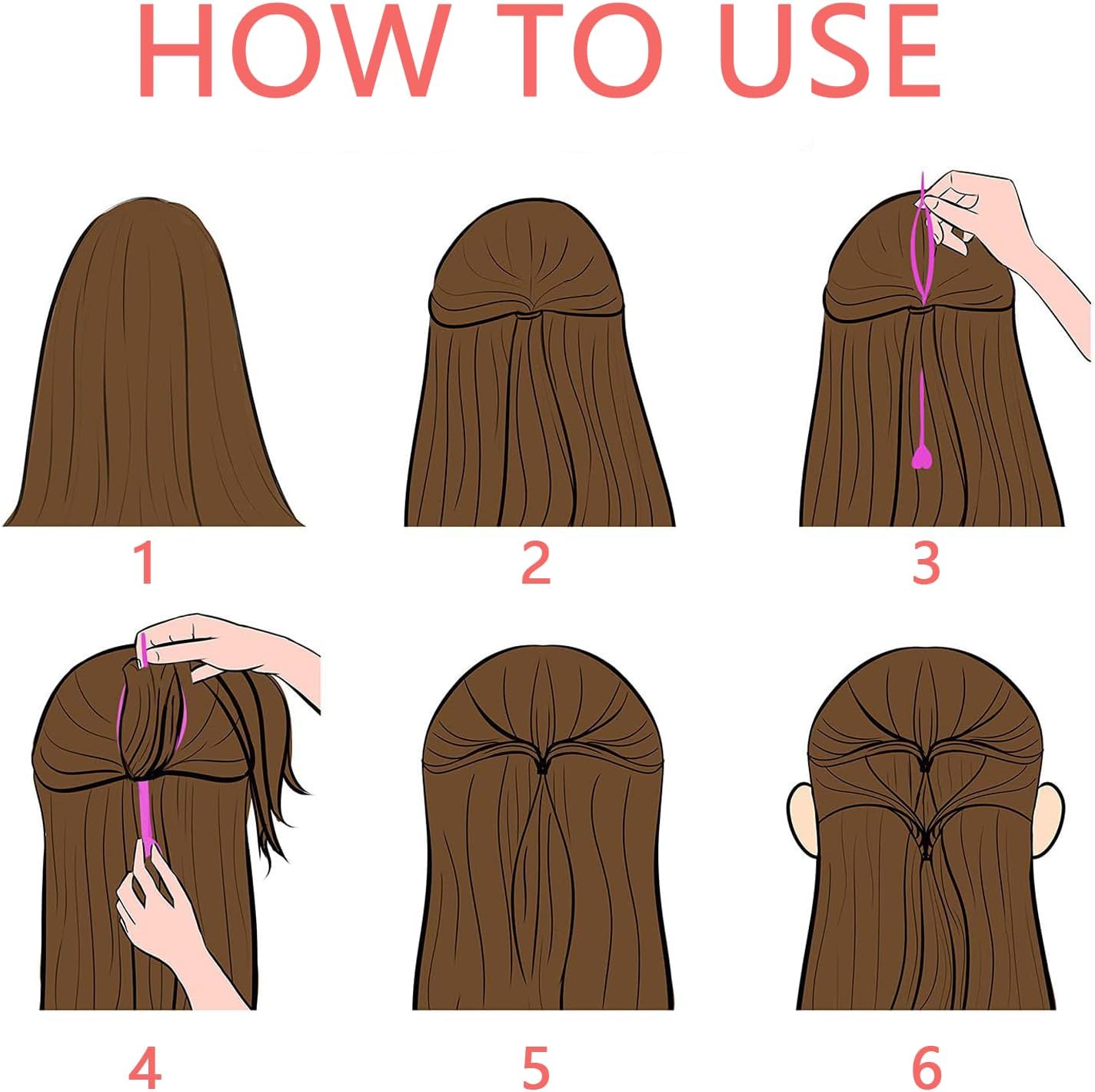 HOW TO USE

1

2

3

4

5

6